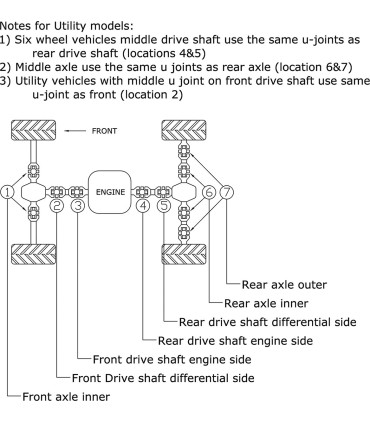 Notes for Utility models:
1) Six wheel vehicles middle drive shaft use the same u-joints as rear drive shaft (locations 4&5)
2) Middle axle use the same u joints as rear axle (location 6&7)
3) Utility vehicles with middle u joint on front drive shaft use same u-joint as front (location 2)

FRONT

ENGINE

1
2
3
4
5
6
7

Rear axle outer
Rear axle inner
Rear drive shaft differential side
Rear drive shaft engine side
Front drive shaft engine side
Front Drive shaft differential side
Front axle inner