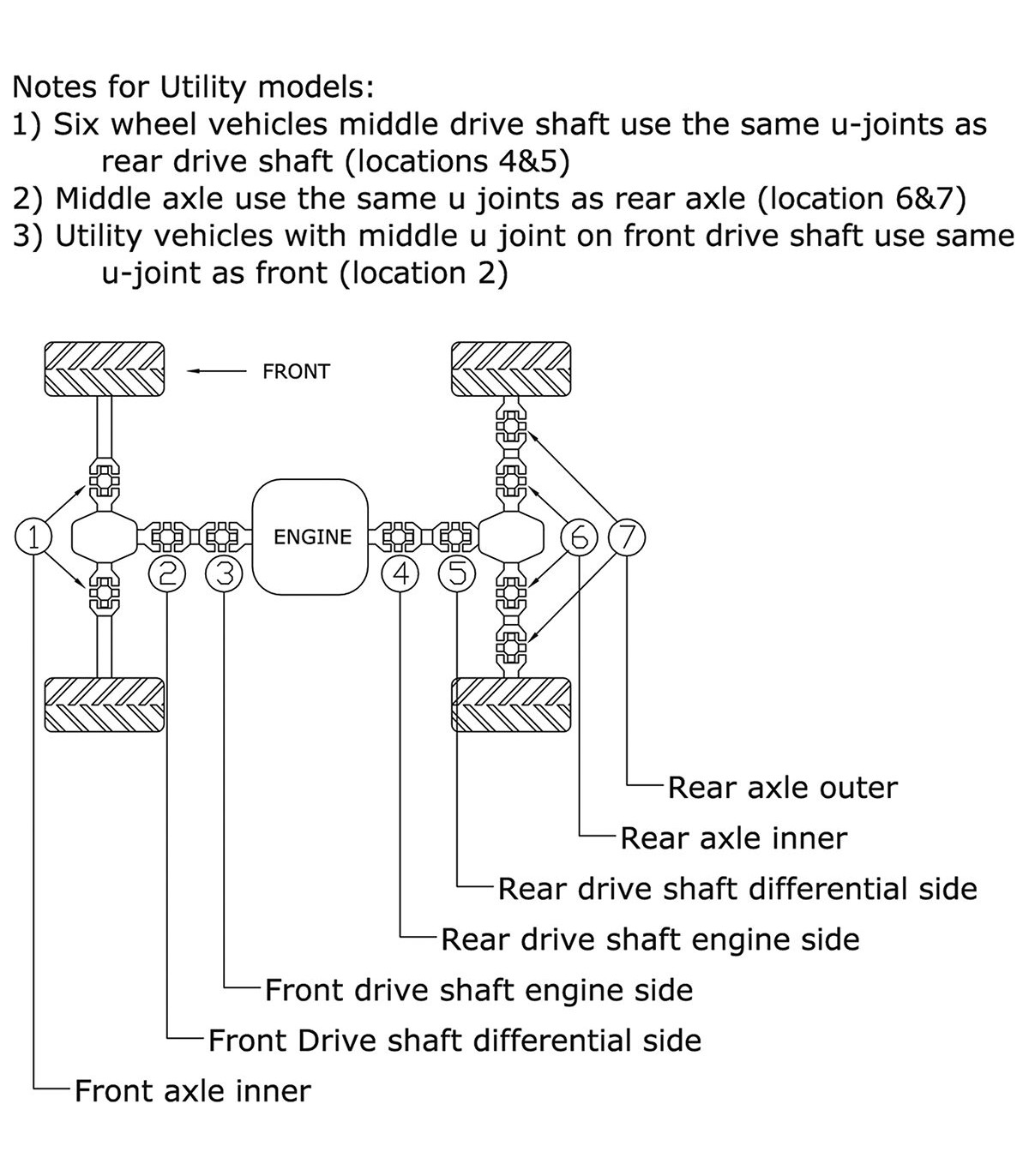 Notes for Utility models:
1) Six wheel vehicles middle drive shaft use the same u-joints as rear drive shaft (locations 4&5)
2) Middle axle use the same u joints as rear axle (location 6&7)
3) Utility vehicles with middle u joint on front drive shaft use same u-joint as front (location 2)

FRONT

ENGINE

1
2
3
4
5
6
7

Rear axle outer
Rear axle inner
Rear drive shaft differential side
Rear drive shaft engine side
Front drive shaft engine side
Front Drive shaft differential side
Front axle inner