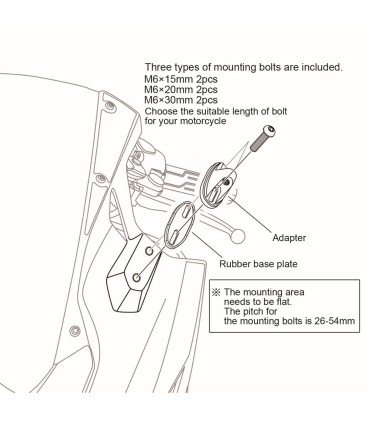 Three types of mounting bolts are included.
M6×15mm 2pcs
M6×20mm 2pcs
M6×30mm 2pcs
Choose the suitable length of bolt for your motorcycle

Adapter

Rubber base plate

※ The mounting area needs to be flat.
The pitch for the mounting bolts is 26-54mm